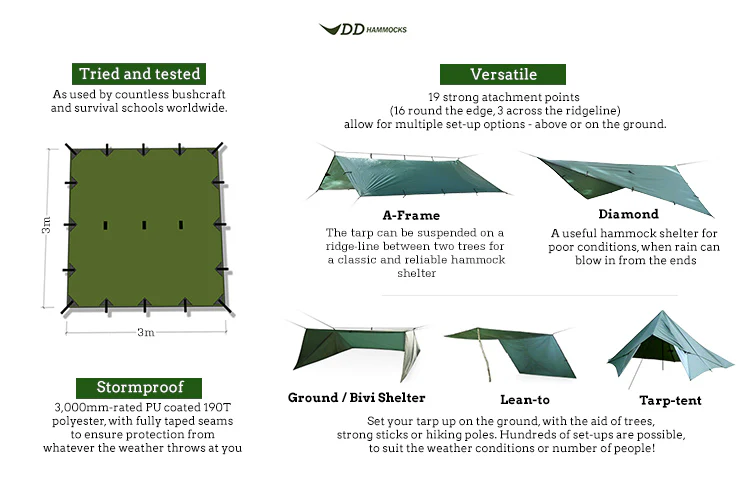 DD HAMMOCKS

Tried and tested

As used by countless bushcraft and survival schools worldwide.

3m

3m

Stormproof

3,000mm-rated PU coated 190T polyester, with fully taped seams to ensure protection from whatever the weather throws at you

Versatile

19 strong atachment points (16 round the edge, 3 across the ridgeline) allow for multiple set-up options - above or on the ground.

A-Frame

The tarp can be suspended on a ridge-line between two trees for a classic and reliable hammock shelter

Diamond

A useful hammock shelter for poor conditions, when rain can blow in from the ends

Ground / Bivi Shelter

Lean-to

Tarp-tent

Set your tarp up on the ground, with the aid of trees, strong sticks or hiking poles. Hundreds of set-ups are possible, to suit the weather conditions or number of people!