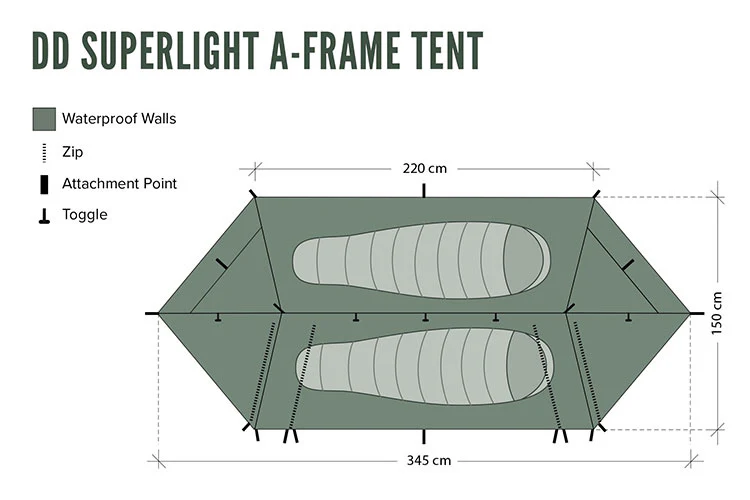 DD SUPERLIGHT A-FRAME TENT

Waterproof Walls

Zip

Attachment Point

Toggle

220 cm

150 cm

345 cm